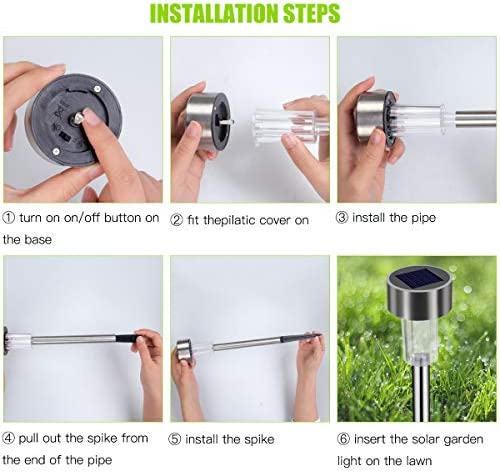 INSTALLATION STEPS

① turn on on/off button on the base

② fit thepilatic cover on

③ install the pipe

④ pull out the spike from the end of the pipe

⑤ install the spike

⑥ insert the solar garden light on the lawn