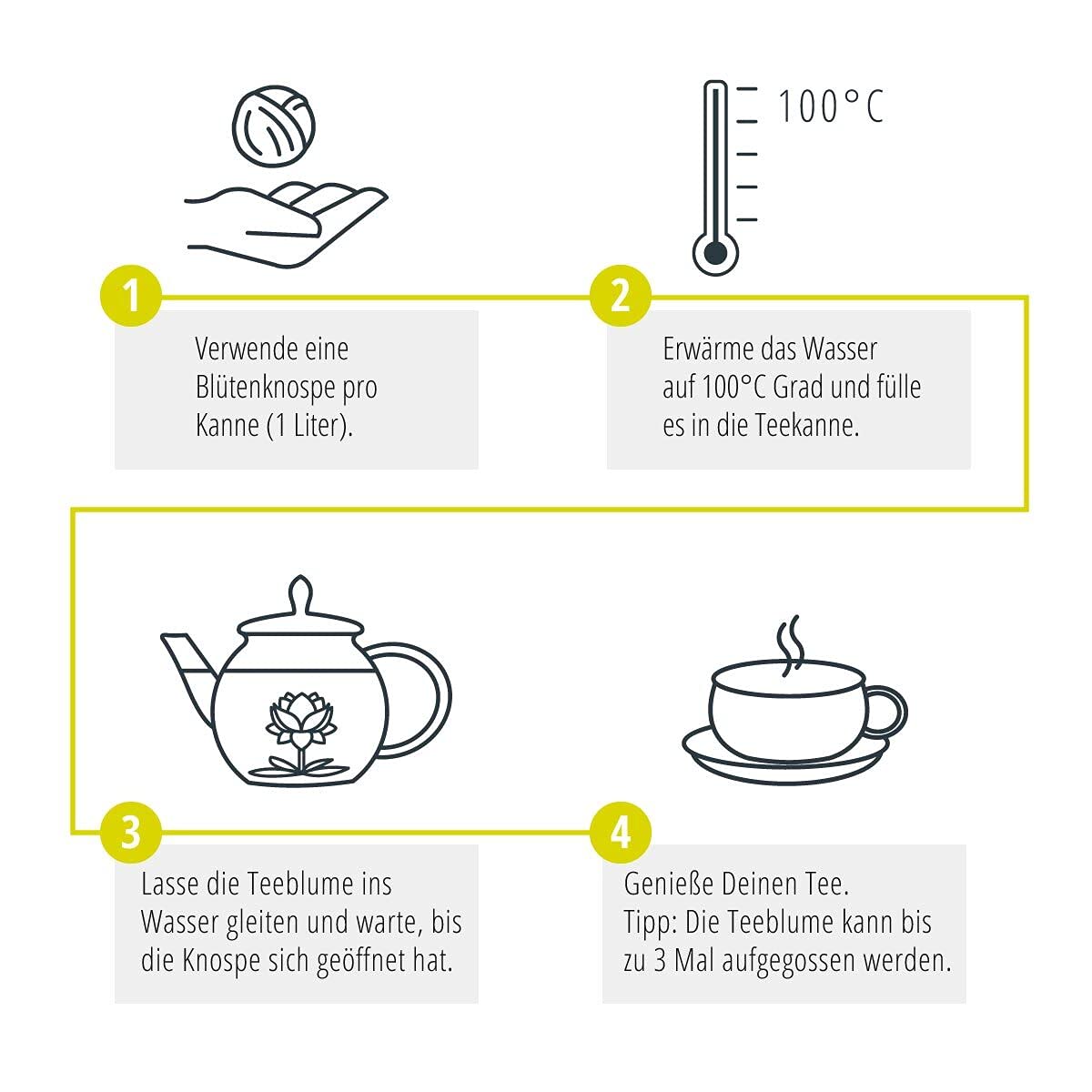 100°C

1

Verwende eine Blütenknospe pro Kanne (1 Liter).

2

Erwärme das Wasser auf 100°C Grad und fülle es in die Teekanne.

3

Lasse die Teeblume ins Wasser gleiten und warte, bis die Knospe sich geöffnet hat.

4

Genieße Deinen Tee.
Tipp: Die Teeblume kann bis zu 3 Mal aufgegossen werden.